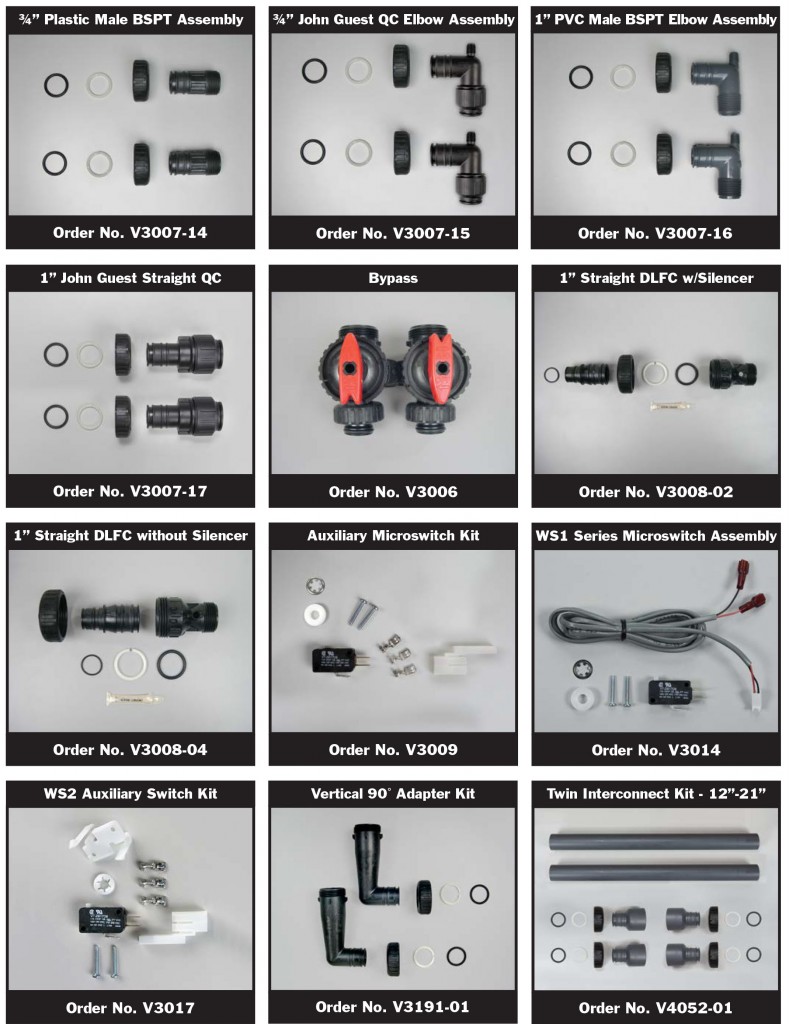 ¾" Plastic Male BSPT Assembly

Order No. V3007-14

¾" John Guest QC Elbow Assembly

Order No. V3007-15

1" PVC Male BSPT Elbow Assembly

Order No. V3007-16

1" John Guest Straight QC

Order No. V3007-17

Bypass

Order No. V3006

1" Straight DLFC w/Silencer

Order No. V3008-02

1" Straight DLFC without Silencer

Order No. V3008-04

Auxiliary Microswitch Kit

Order No. V3009

WS1 Series Microswitch Assembly

Order No. V3014

WS2 Auxiliary Switch Kit

Order No. V3017

Vertical 90° Adapter Kit

Order No. V3191-01

Twin Interconnect Kit - 12"-21"

Order No. V4052-01